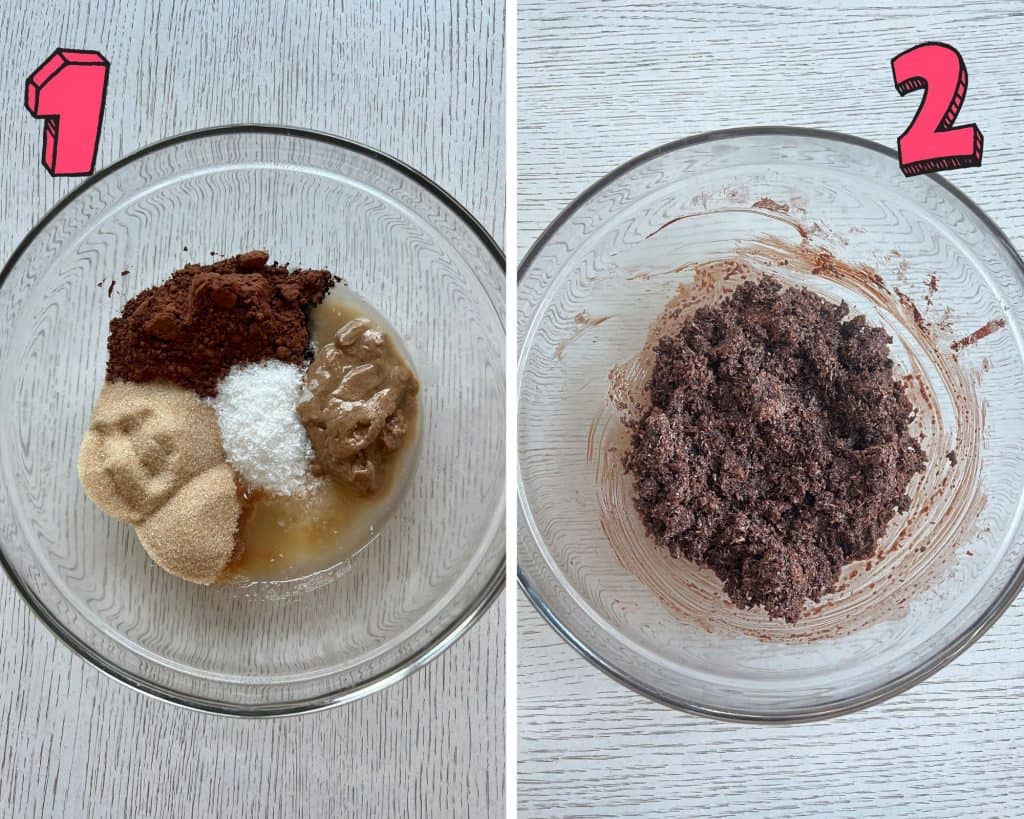 1

2